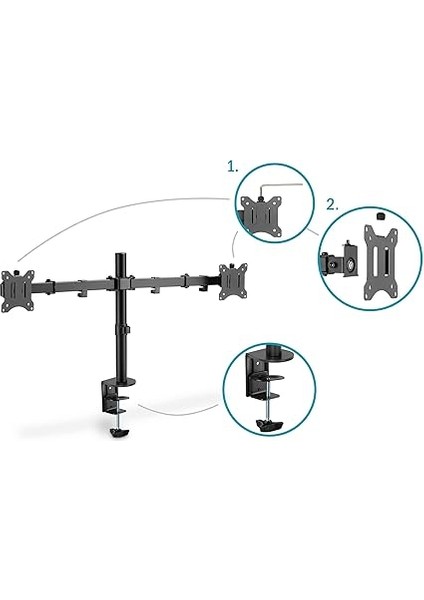 1.

2.