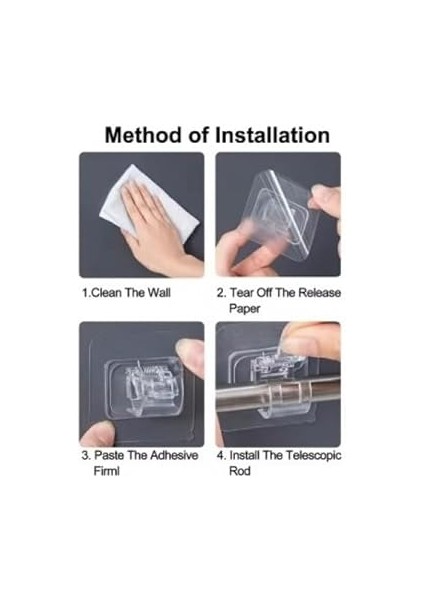 Method of Installation

1.Clean The Wall

2. Tear Off The Release Paper

3. Paste The Adhesive Firml

4. Install The Telescopic Rod