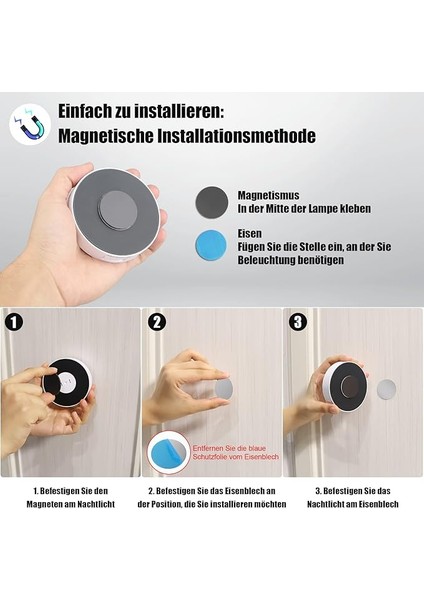 Einfach zu installieren:
Magnetische Installationsmethode

Magnetismus
In der Mitte der Lampe kleben

Eisen
Fügen Sie die Stelle ein, an der Sie Beleuchtung benötigen

1

2

3

Entfernen Sie die blaue Schutzfolie vom Eisenblech

1. Befestigen Sie den Magneten am Nachtlicht

2. Befestigen Sie das Eisenblech an der Position, die Sie installieren möchten

3. Befestigen Sie das Nachtlicht am Eisenblech