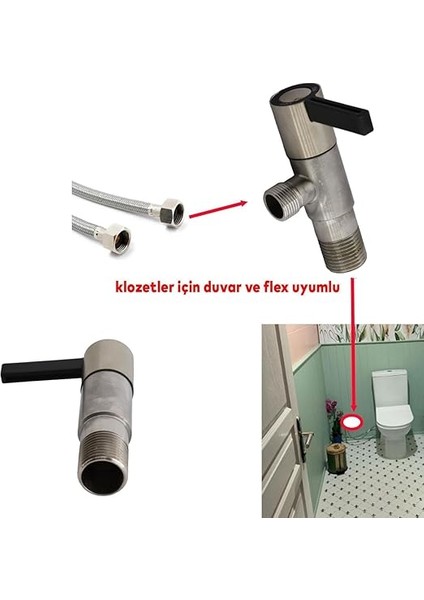 klozetler için duvar ve flex uyumlu