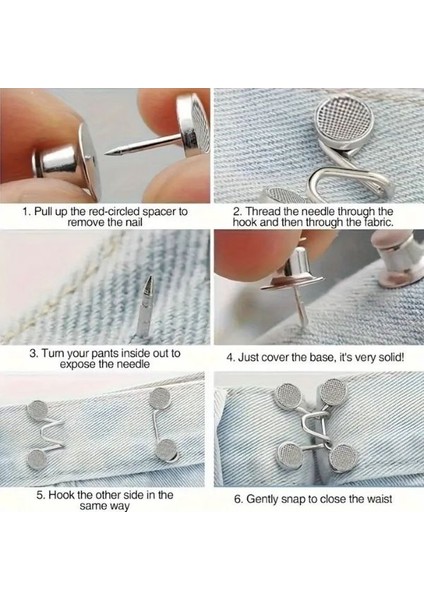 1. Pull up the red-circled spacer to remove the nail

2. Thread the needle through the hook and then through the fabric.

3. Turn your pants inside out to expose the needle

4. Just cover the base, it's very solid!

5. Hook the other side in the same way

6. Gently snap to close the waist