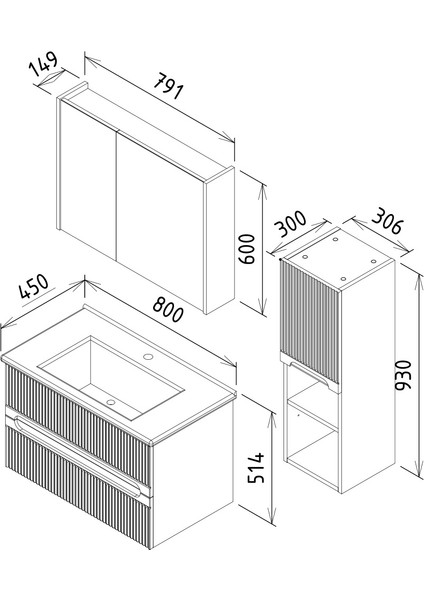 149
791
600
300
306
450
800
930
514