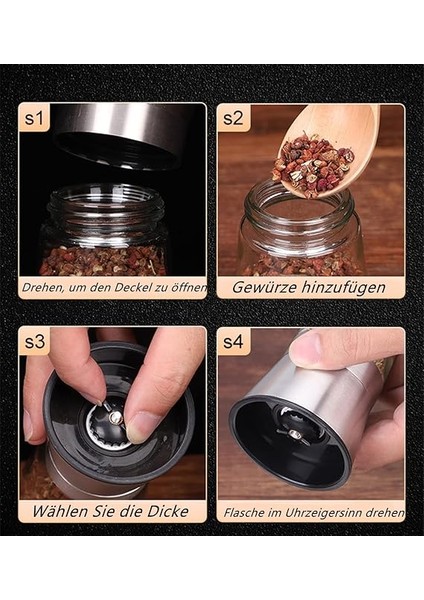 s1

Drehen, um den Deckel zu öffnen

s2

Gewürze hinzufügen

s3

Wählen Sie die Dicke

s4

Flasche im Uhrzeigersinn drehen