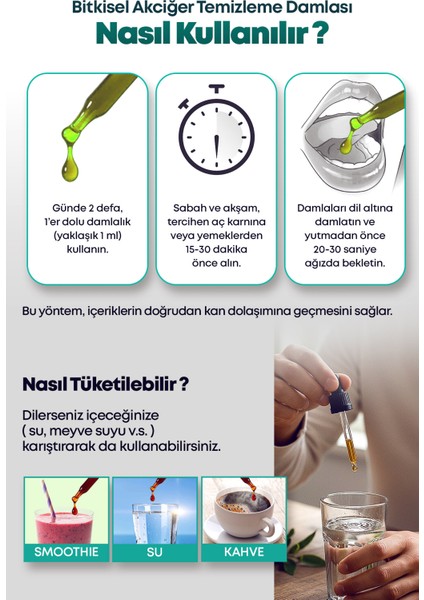 Bitkisel Akciğer Temizleme Damlası
Nasıl Kullanılır ?

Günde 2 defa, 1'er dolu damlalık (yaklaşık 1 ml) kullanın.

Sabah ve akşam, tercihen aç karnına veya yemeklerden 15-30 dakika önce alın.

Damlaları dil altına damlatın ve yutmadan önce 20-30 saniye ağızda bekletin.

Bu yöntem, içeriklerin doğrudan kan dolaşımına geçmesini sağlar.

Nasıl Tüketilebilir ?

Dilerseniz içeceğinize ( su, meyve suyu v.s. ) karıştırarak da kullanabilirsiniz.

SMOOTHIE
SU
KAHVE