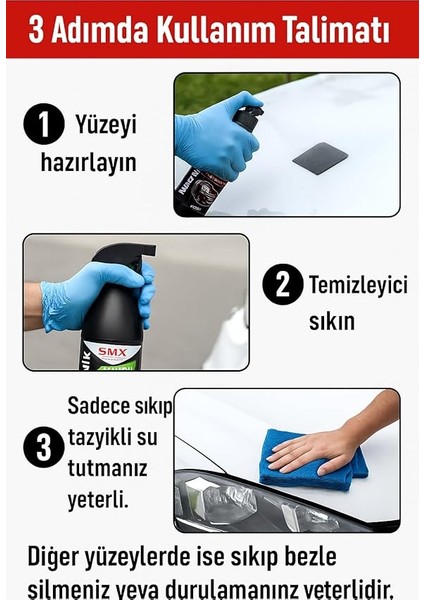 3 Adımda Kullanım Talimatı

1 Yüzeyi hazırlayın

2 Temizleyici sıkın

SMX

3 Sadece sıkıp tazyikli su tutmanız yeterli.

Diğer yüzeylerde ise sıkıp bezle silmeniz veya durulamanınz yeterlidir.