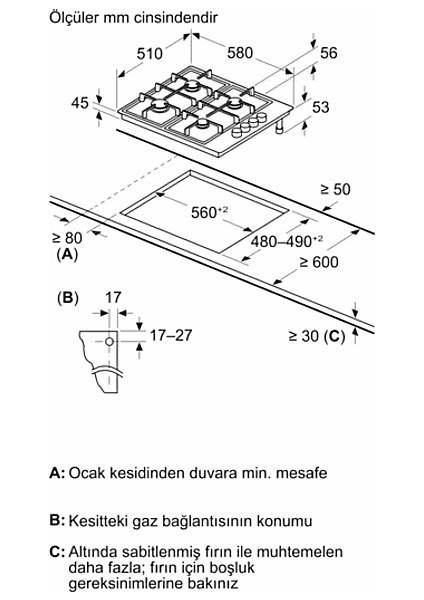 Ölçüler mm cinsindendir

510
580
56
45
53

≥ 50
$560^{+2}$
≥ 80
(A)
$480–490^{+2}$
≥ 600

(B)
17
17–27
≥ 30 (C)

A: Ocak kesidinden duvara min. mesafe

B: Kesitteki gaz bağlantısının konumu

C: Altında sabitlenmiş fırın ile muhtemelen daha fazla; fırın için boşluk gereksinimlerine bakınız