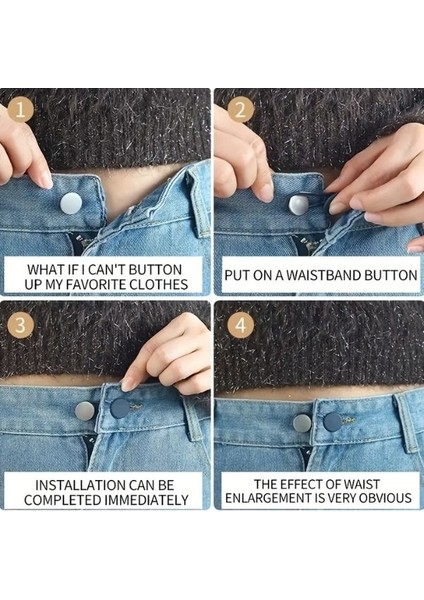 1

WHAT IF I CAN'T BUTTON UP MY FAVORITE CLOTHES

2

PUT ON A WAISTBAND BUTTON

3

INSTALLATION CAN BE COMPLETED IMMEDIATELY

4

THE EFFECT OF WAIST ENLARGEMENT IS VERY OBVIOUS