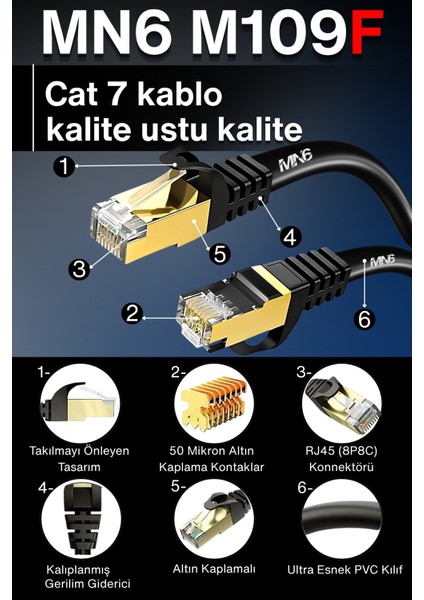 MN6 M109F

Cat 7 kablo
kalite ustu kalite

1

MN6

4

5

3

MN6

2

6

1-

Takılmayı Önleyen Tasarım

2-

50 Mikron Altın Kaplama Kontaklar

3-

RJ45 (8P8C) Konnektörü

4-

Kalıplanmış Gerilim Giderici

5-

Altın Kaplamalı

6-

Ultra Esnek PVC Kılıf