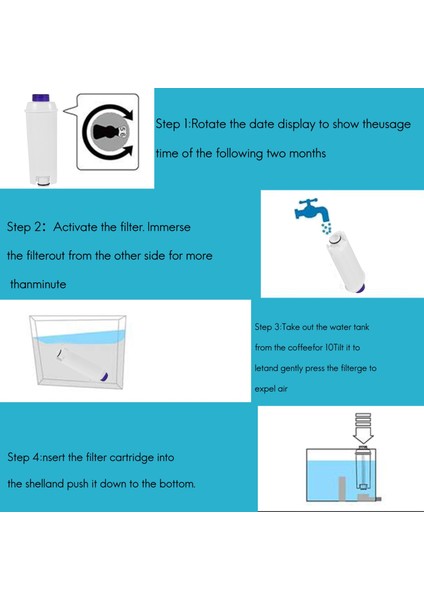 Step 1:Rotate the date display to show theusage time of the following two months

Step 2: Activate the filter. Immerse the filterout from the other side for more thanminute

Step 3:Take out the water tank from the coffeefor 10Tilt it to letand gently press the filterge to expel air

Step 4:nsert the filter cartridge into the shelland push it down to the bottom.