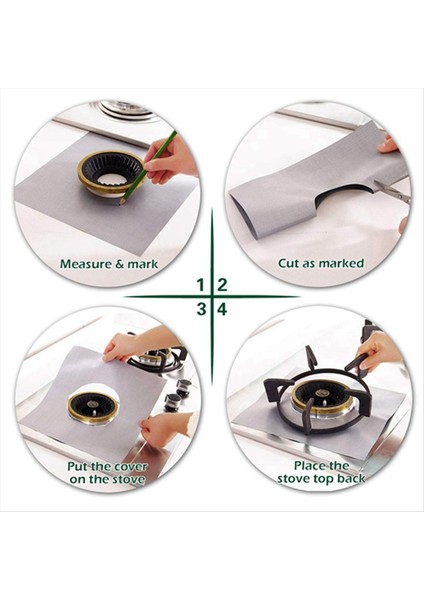 Measure & mark

Cut as marked

1 2

3 4

Put the cover on the stove

Place the stove top back