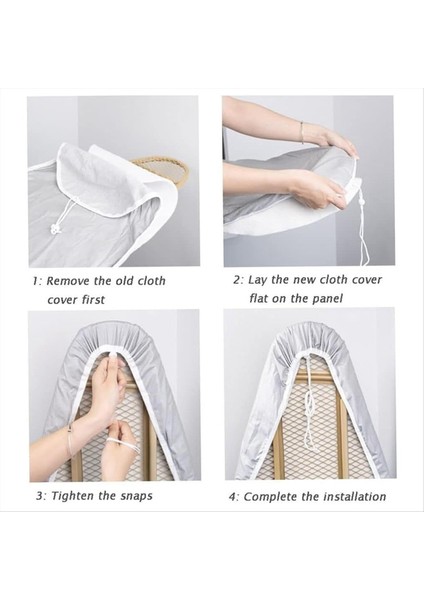 1: Remove the old cloth cover first

2: Lay the new cloth cover flat on the panel

3: Tighten the snaps

4: Complete the installation