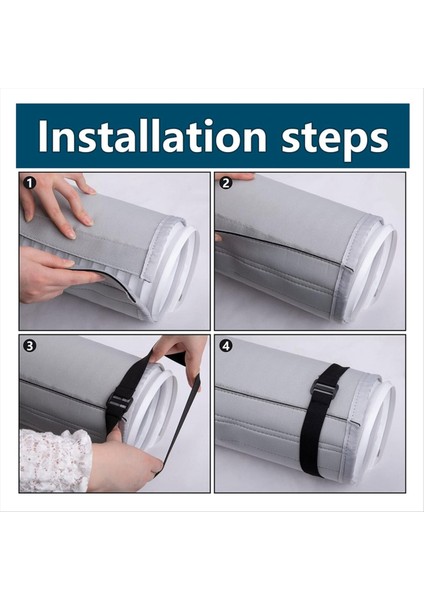 Installation steps

1

2

3

4