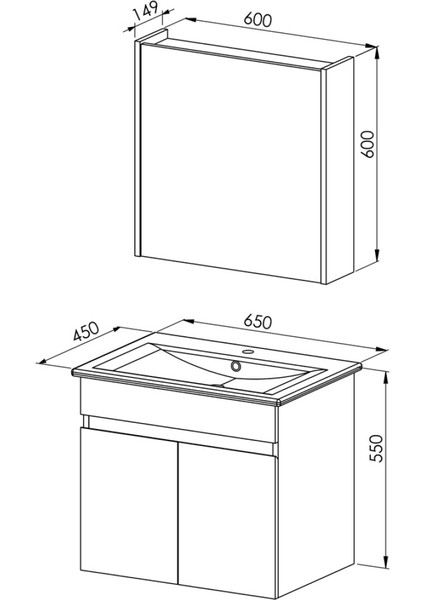 149
600
600
450
650
550