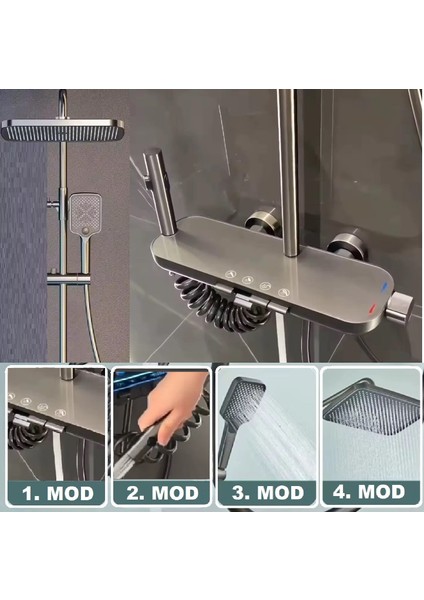 1. MOD
2. MOD
3. MOD
4. MOD