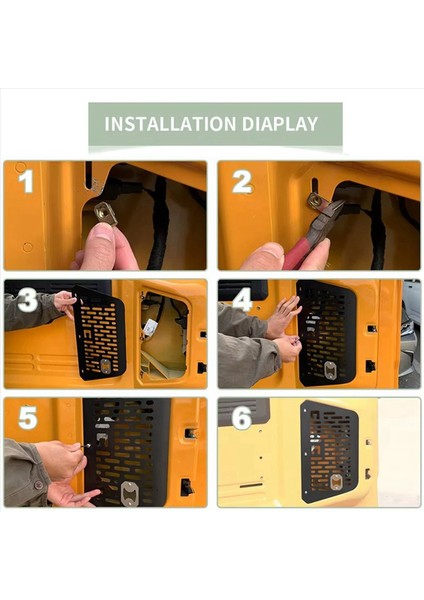 INSTALLATION DIAPLAY

1

2

3

4

5

6