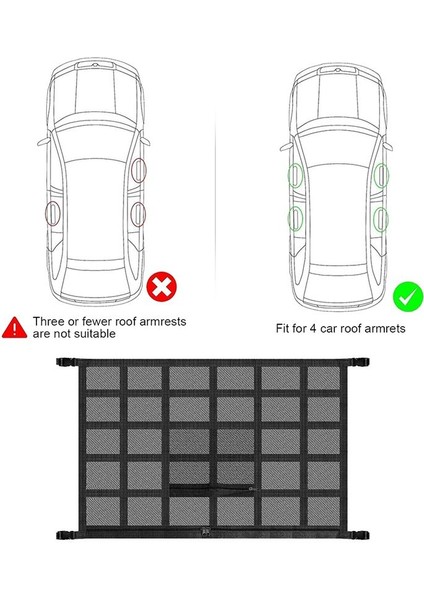 Three or fewer roof armrests are not suitable

Fit for 4 car roof armrets