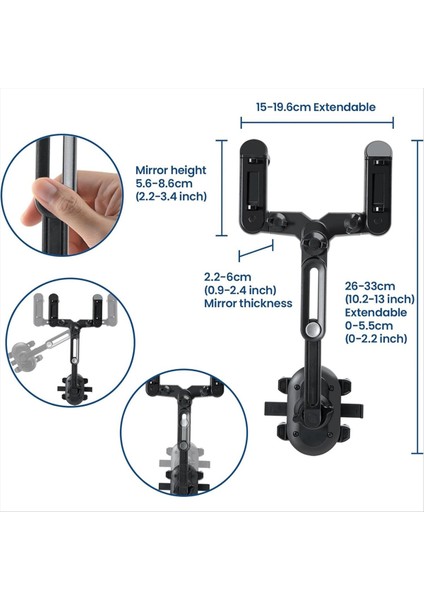 15-19.6cm Extendable

Mirror height
5.6-8.6cm
(2.2-3.4 inch)

2.2-6cm
(0.9-2.4 inch)
Mirror thickness

26-33cm
(10.2-13 inch)
Extendable
0-5.5cm
(0-2.2 inch)