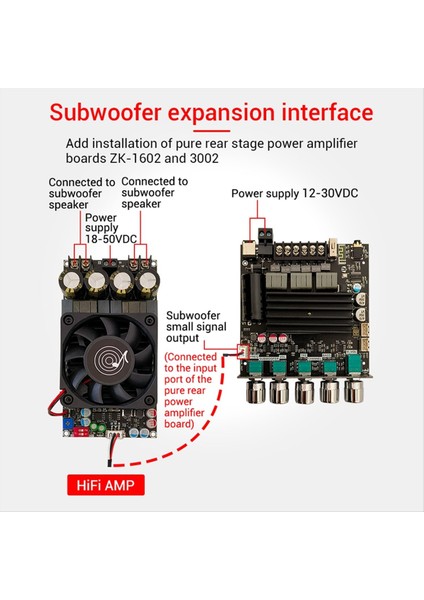 Subwoofer expansion interface

Add installation of pure rear stage power amplifier boards ZK-1602 and 3002

Connected to subwoofer speaker

Connected to subwoofer speaker

Power supply 18-50VDC

Power supply 12-30VDC

Subwoofer small signal output

(Connected to the input port of the pure rear power amplifier board)

HiFi AMP