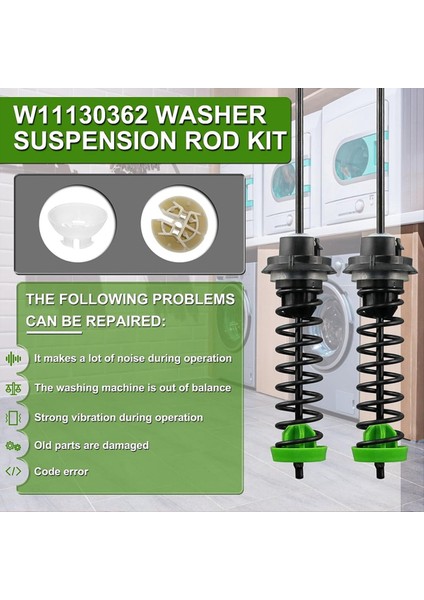 W11130362 WASHER SUSPENSION ROD KIT

THE FOLLOWING PROBLEMS CAN BE REPAIRED:

It makes a lot of noise during operation

The washing machine is out of balance

Strong vibration during operation

Old parts are damaged

Code error