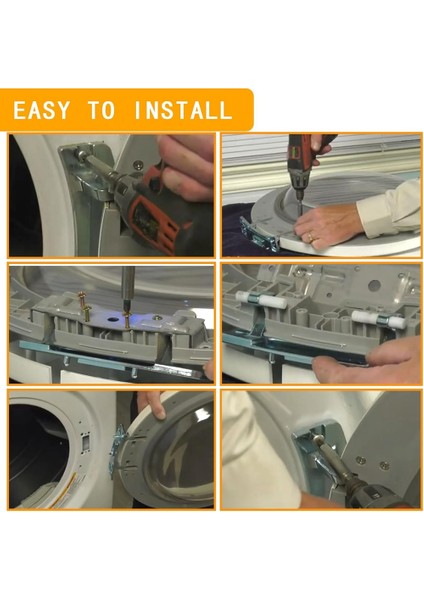 EASY TO INSTALL