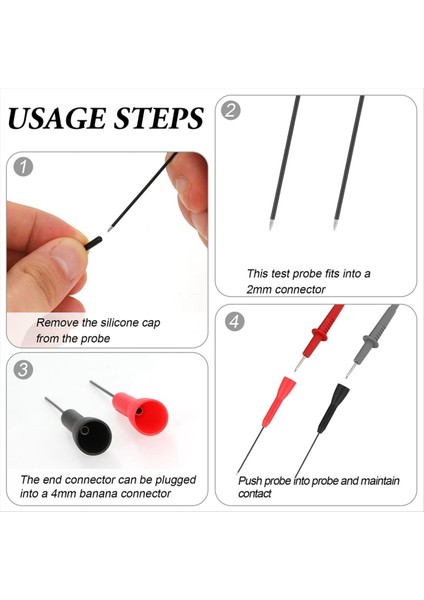 USAGE STEPS

1

Remove the silicone cap from the probe

2

This test probe fits into a 2mm connector

3

The end connector can be plugged into a 4mm banana connector

4

Push probe into probe and maintain contact