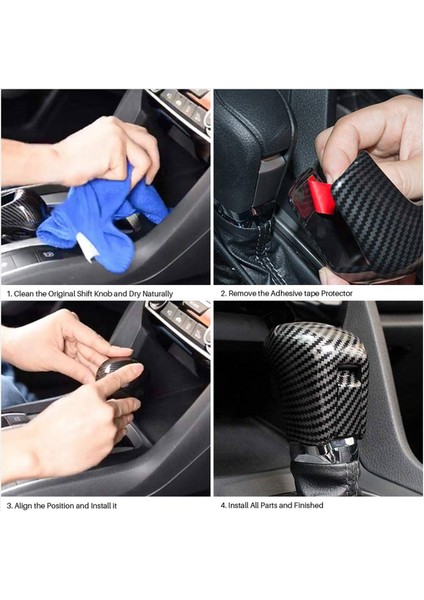 1. Clean the Original Shift Knob and Dry Naturally

2. Remove the Adhesive tape Protector

3. Align the Position and Install it

4. Install All Parts and Finished