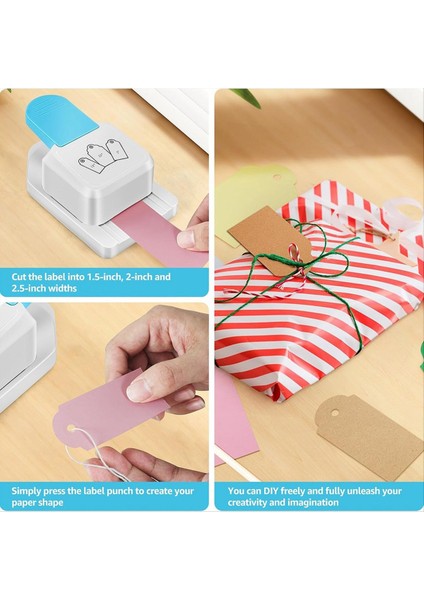 Cut the label into 1.5-inch, 2-inch and 2.5-inch widths

Simply press the label punch to create your paper shape

You can DIY freely and fully unleash your creativity and imagination