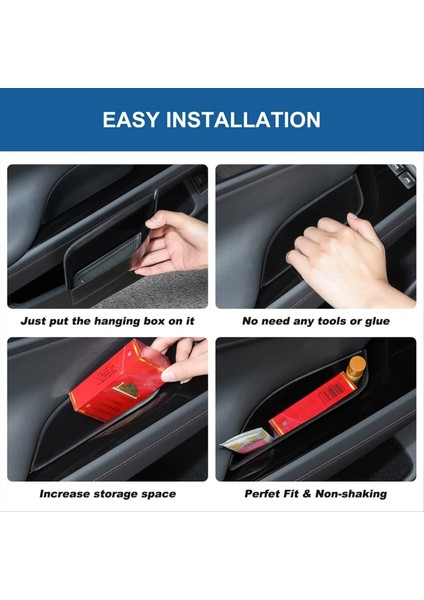 EASY INSTALLATION

Just put the hanging box on it

No need any tools or glue

Increase storage space

Perfet Fit & Non-shaking