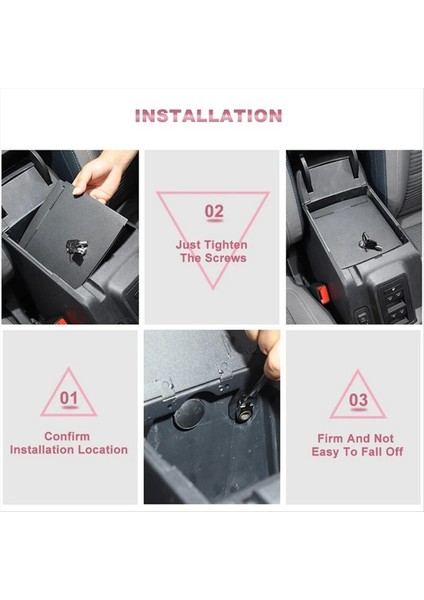 INSTALLATION

02

Just Tighten The Screws

01

Confirm Installation Location

03

Firm And Not Easy To Fall Off