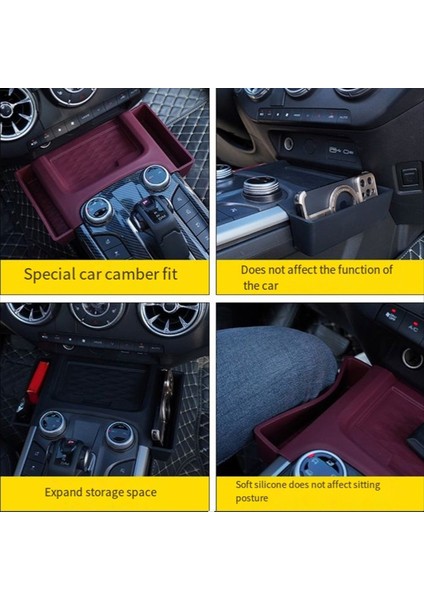 Special car camber fit

Does not affect the function of the car

Expand storage space

Soft silicone does not affect sitting posture