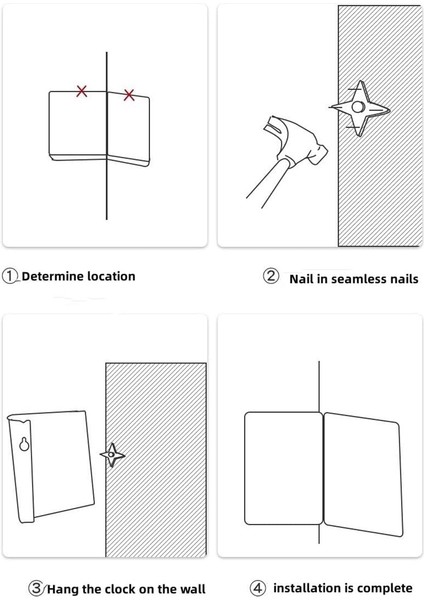 ① Determine location

② Nail in seamless nails

③ Hang the clock on the wall

④ installation is complete