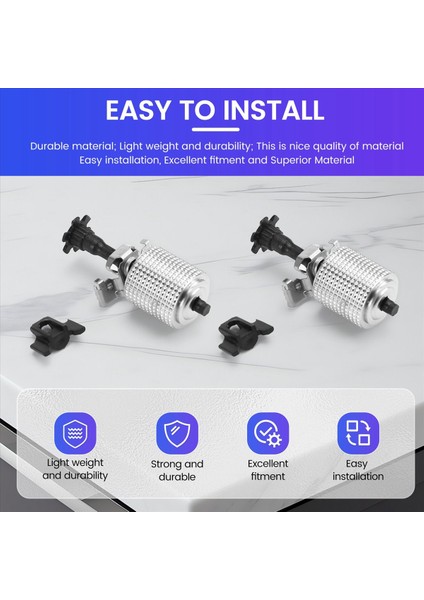 EASY TO INSTALL

Durable material; Light weight and durability; This is nice quality of material
Easy installation, Excellent fitment and Superior Material

Light weight and durability

Strong and durable

Excellent fitment

Easy installation