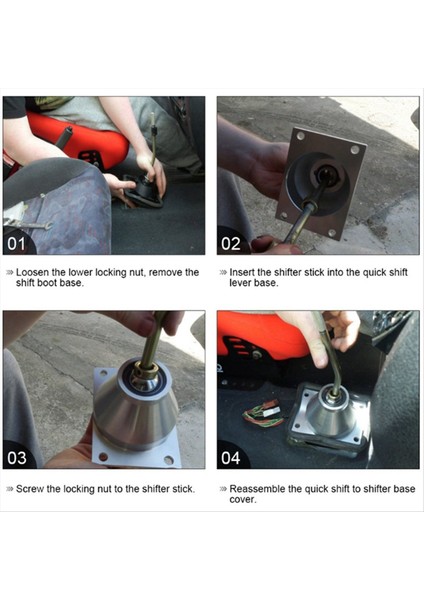 01

»» Loosen the lower locking nut, remove the shift boot base.

02

»» Insert the shifter stick into the quick shift lever base.

03

»» Screw the locking nut to the shifter stick.

04

»» Reassemble the quick shift to shifter base cover.