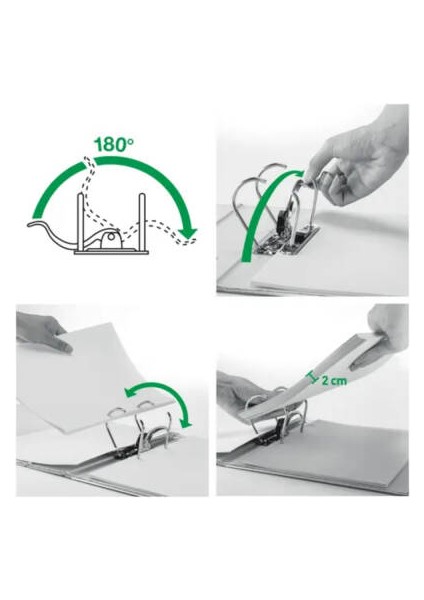 180°

2 cm