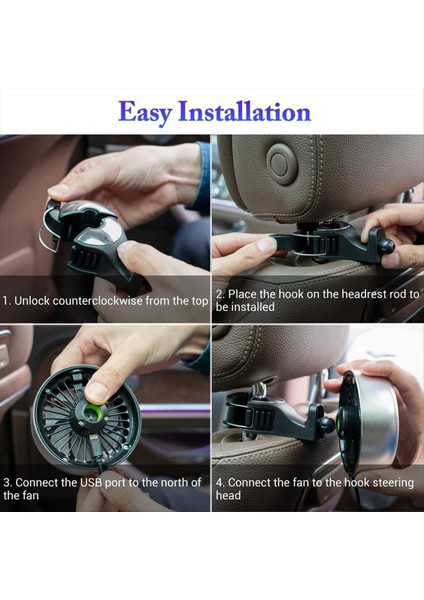 Easy Installation

1. Unlock counterclockwise from the top

2. Place the hook on the headrest rod to be installed

3. Connect the USB port to the north of the fan

4. Connect the fan to the hook steering head