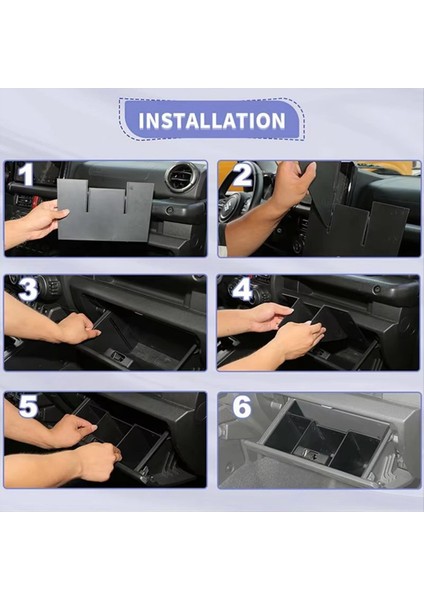 INSTALLATION

1

2

3

4

5

6