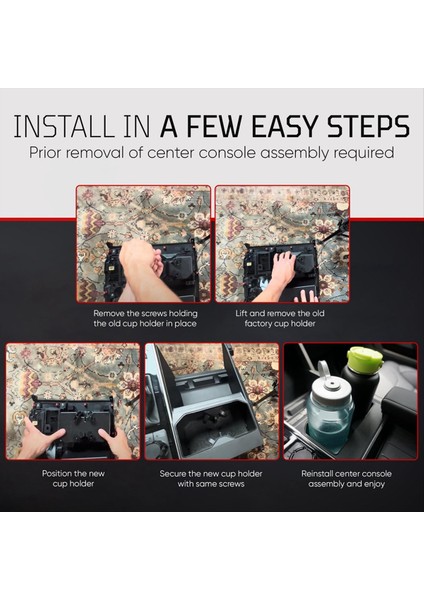 INSTALL IN A FEW EASY STEPS
Prior removal of center console assembly required

Remove the screws holding the old cup holder in place

Lift and remove the old factory cup holder

Position the new cup holder

Secure the new cup holder with same screws

Reinstall center console assembly and enjoy