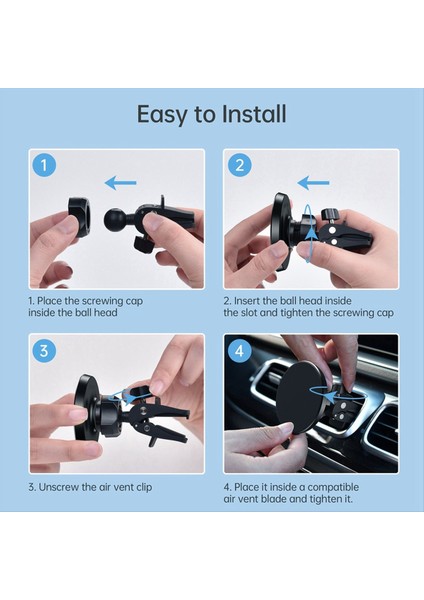 Easy to Install

1

1. Place the screwing cap inside the ball head

2

2. Insert the ball head inside the slot and tighten the screwing cap

3

3. Unscrew the air vent clip

4

4. Place it inside a compatible air vent blade and tighten it.