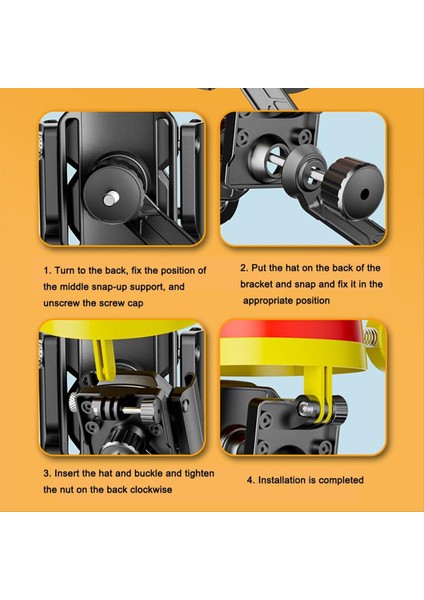 1. Turn to the back, fix the position of the middle snap-up support, and unscrew the screw cap

2. Put the hat on the back of the bracket and snap and fix it in the appropriate position

3. Insert the hat and buckle and tighten the nut on the back clockwise

4. Installation is completed