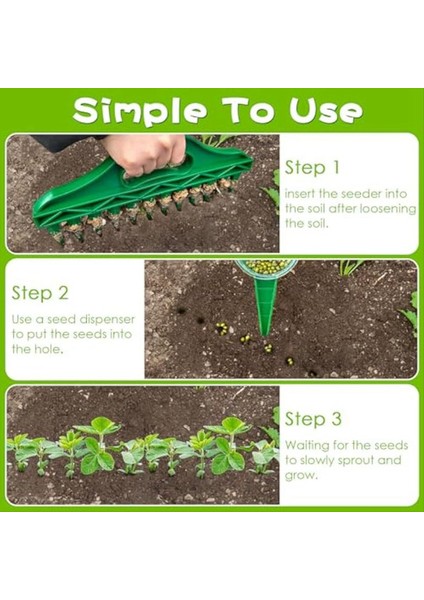 Simple To Use

Step 1

insert the seeder into the soil after loosening the soil.

Step 2

Use a seed dispenser to put the seeds into the hole.

Step 3

Waiting for the seeds to slowly sprout and grow.