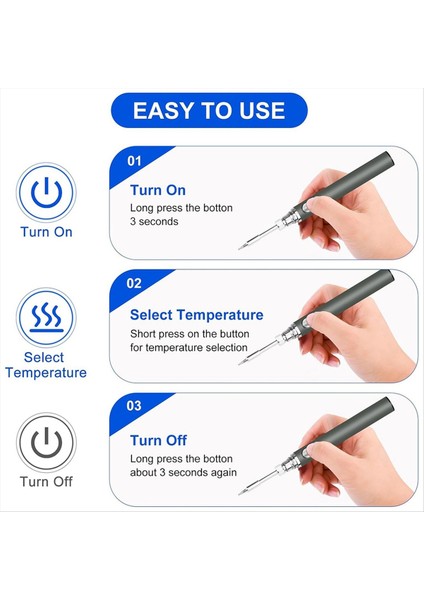 EASY TO USE

Turn On

01

Turn On

Long press the botton 3 seconds

Select Temperature

02

Select Temperature

Short press on the button for temperature selection

Turn Off

03

Turn Off

Long press the botton about 3 seconds again