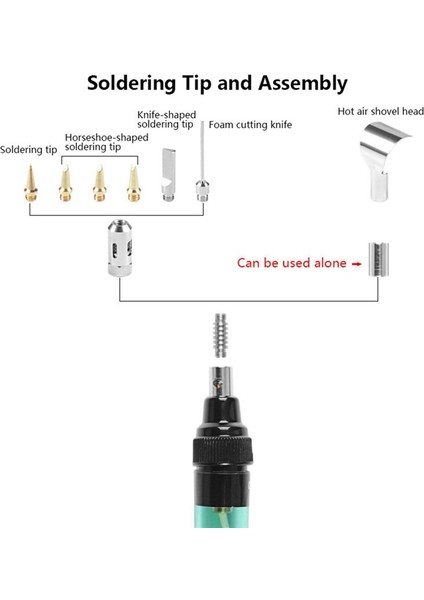 Soldering Tip and Assembly

Soldering tip

Horseshoe-shaped soldering tip

Knife-shaped soldering tip

Foam cutting knife

Hot air shovel head

Can be used alone →