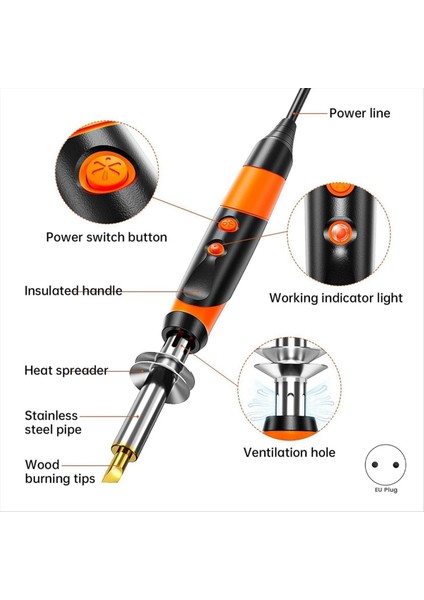 Power line

Power switch button

Insulated handle

Working indicator light

Heat spreader

Stainless steel pipe

Wood burning tips

Ventilation hole

EU Plug