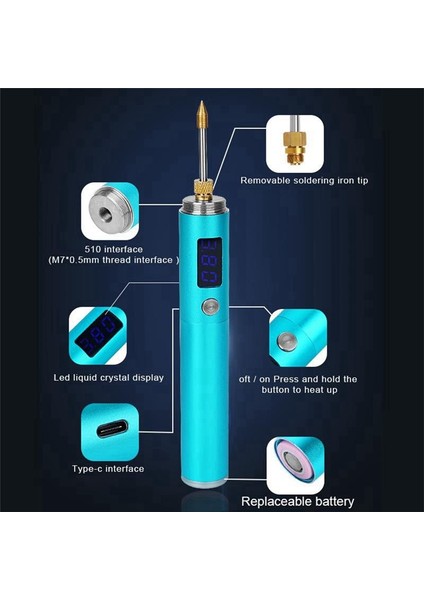 Removable soldering iron tip

510 interface
(M7*0.5mm thread interface )

380

380

Led liquid crystal display

oft / on Press and hold the button to heat up

Type-c interface

Replaceable battery