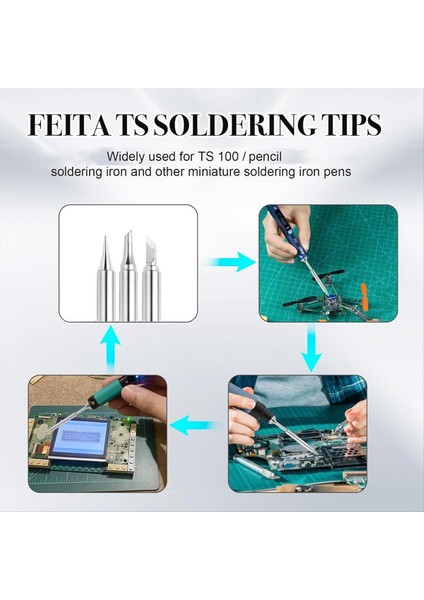 FEITA TS SOLDERING TIPS

Widely used for TS 100 / pencil soldering iron and other miniature soldering iron pens