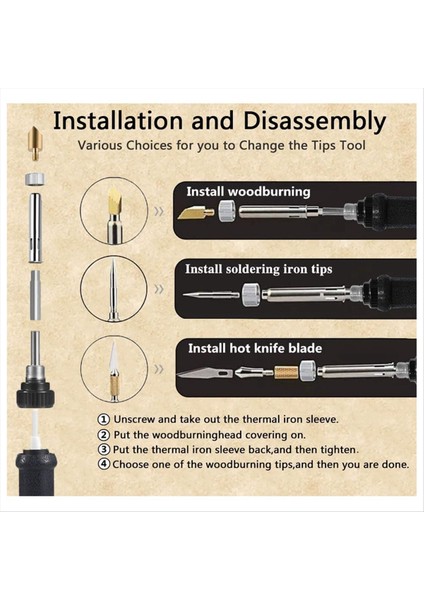 Installation and Disassembly

Various Choices for you to Change the Tips Tool

Install woodburning

Install soldering iron tips

Install hot knife blade

① Unscrew and take out the thermal iron sleeve.
② Put the woodburninghead covering on.
③ Put the thermal iron sleeve back,and then tighten.
④ Choose one of the woodburning tips,and then you are done.