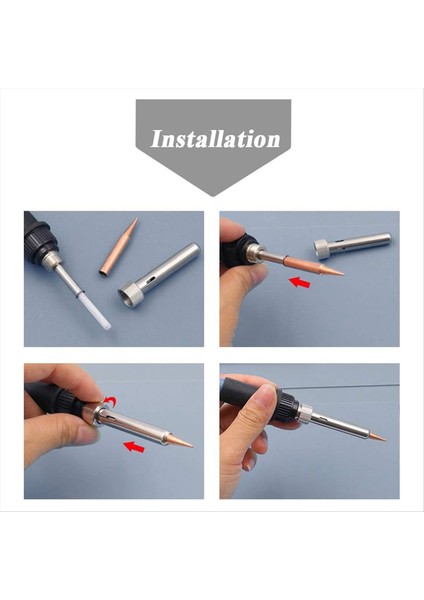 Installation