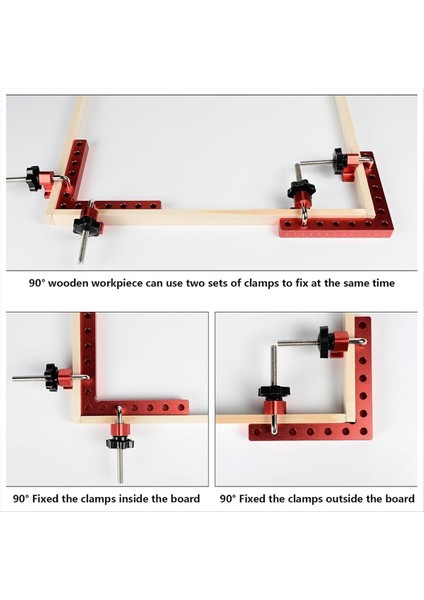 90° wooden workpiece can use two sets of clamps to fix at the same time

90° Fixed the clamps inside the board

90° Fixed the clamps outside the board