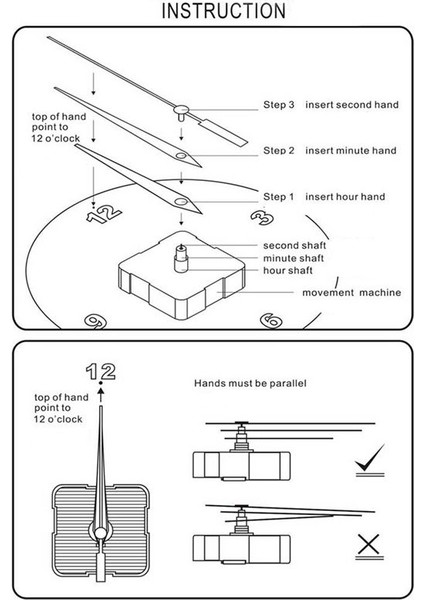 INSTRUCTION

top of hand point to 12 o'clock

Step 3 insert second hand

Step 2 insert minute hand

Step 1 insert hour hand

12

3

second shaft

minute shaft

hour shaft

movement machine

9

6

12

top of hand point to 12 o'clock

Hands must be parallel