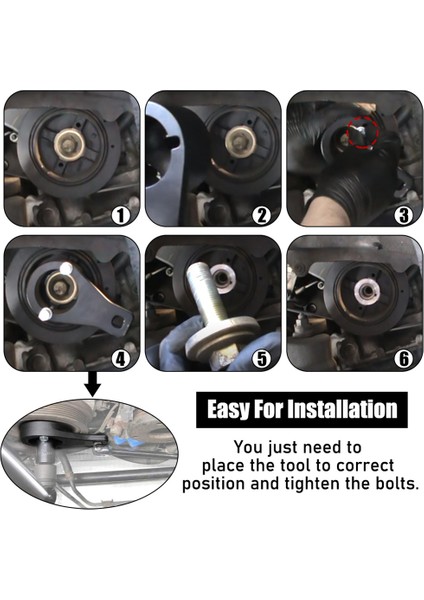 1
2
3
4
5
6

Easy For Installation

You just need to place the tool to correct position and tighten the bolts.